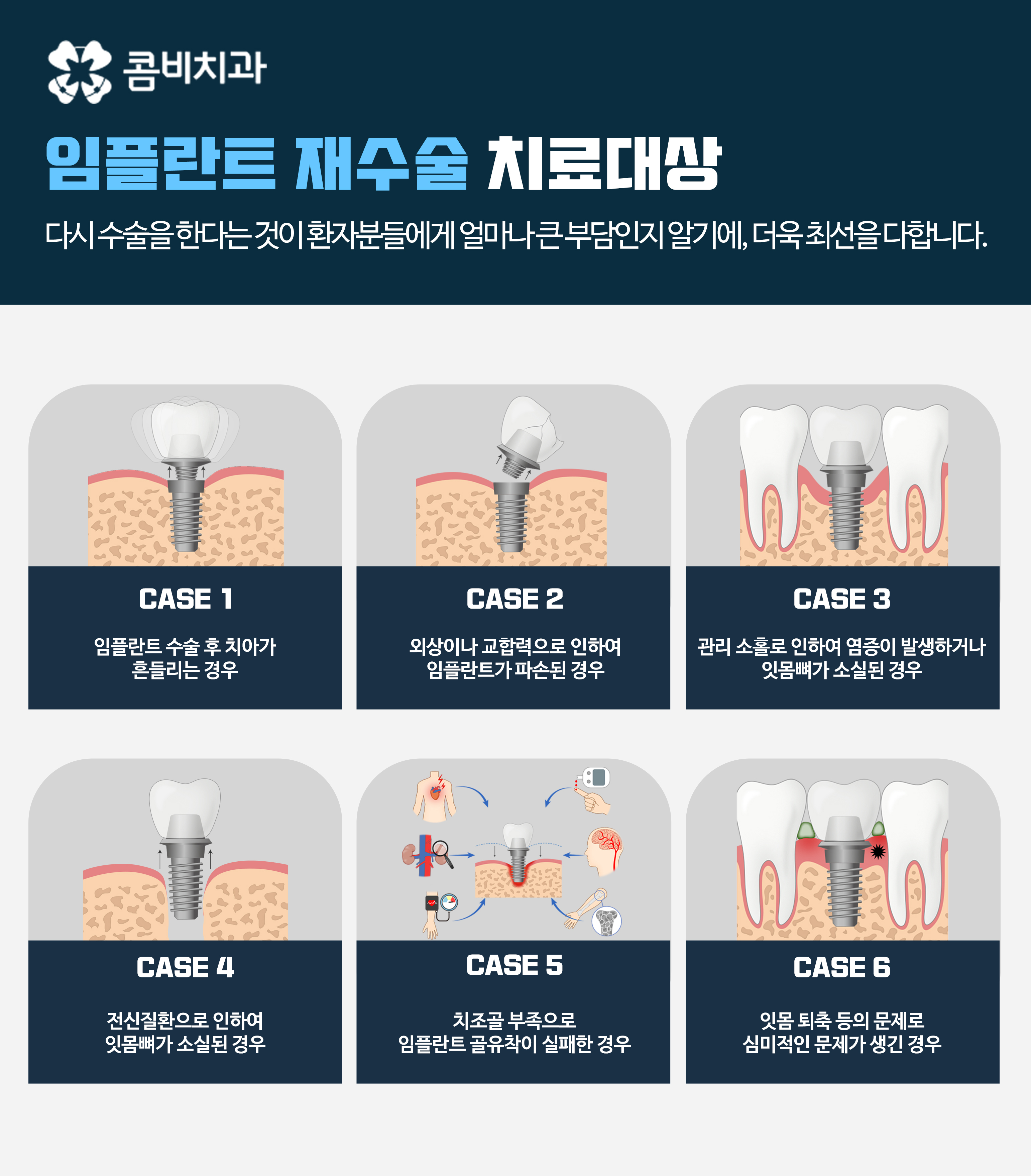 콤비치과

임플란트 재수술 치료대상

다시 수술을 한다는 것이 환자분들에게 얼마나 큰 부담인지 알기에, 더욱 최선을 다합니다.

CASE 1

임플란트 수술 후 치아가 흔들리는 경우

CASE 2

외상이나 교합력으로 인하여 임플란트가 파손된 경우

CASE 3

관리 소홀로 인하여 염증이 발생하거나 잇몸뼈가 소실된 경우

CASE 4

전신질환으로 인하여 잇몸뼈가 소실된 경우

CASE 5

치조골 부족으로 임플란트 골유착이 실패한 경우

CASE 6

잇몸 퇴축 등의 문제로 심미적인 문제가 생긴 경우